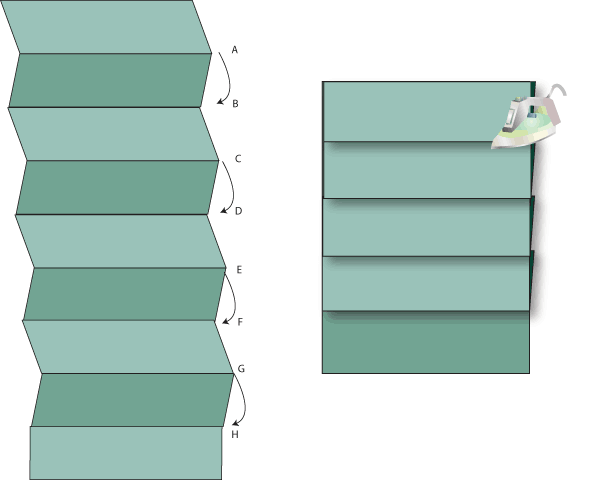 A
B
C
D
E
F
G
H