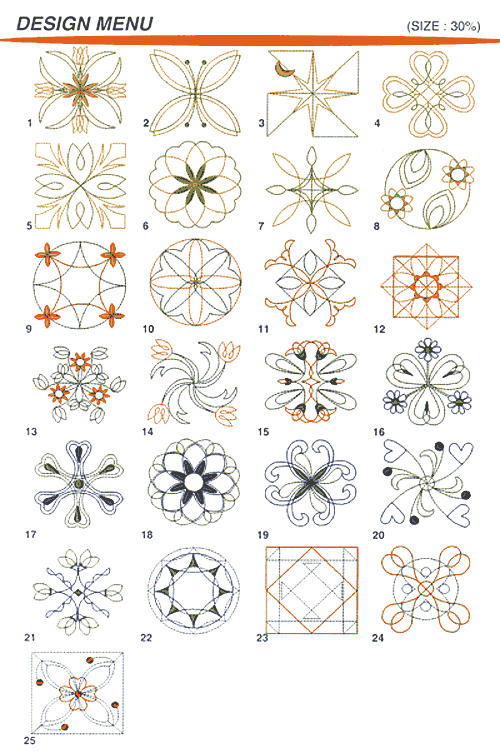 DESIGN MENU (SIZE : 30%)

1 2 3 4
5 6 7 8
9 10 11 12
13 14 15 16
17 18 19 20
21 22 23 24
25