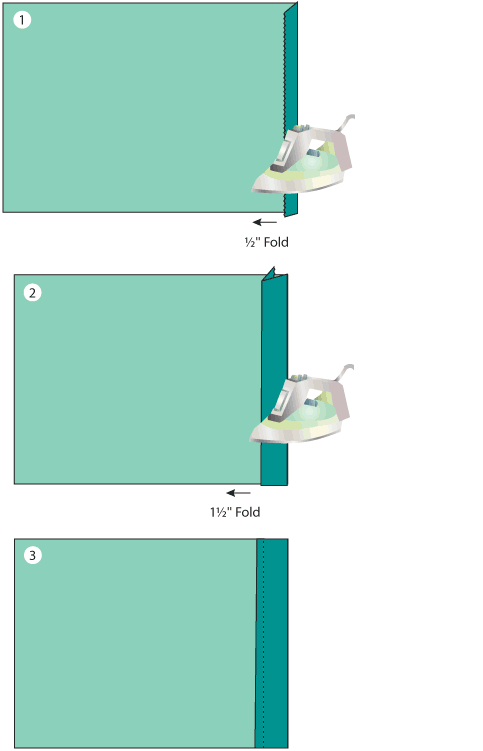 1

½" Fold

2

1½" Fold

3